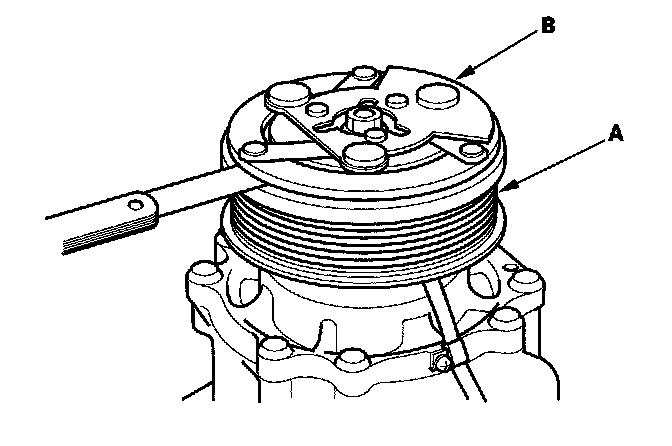 B

A