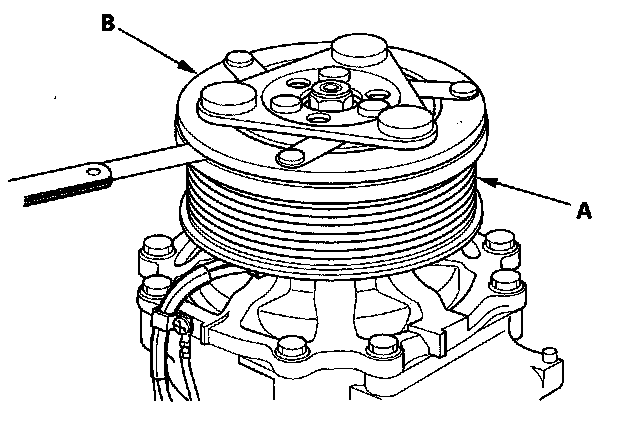 B

A