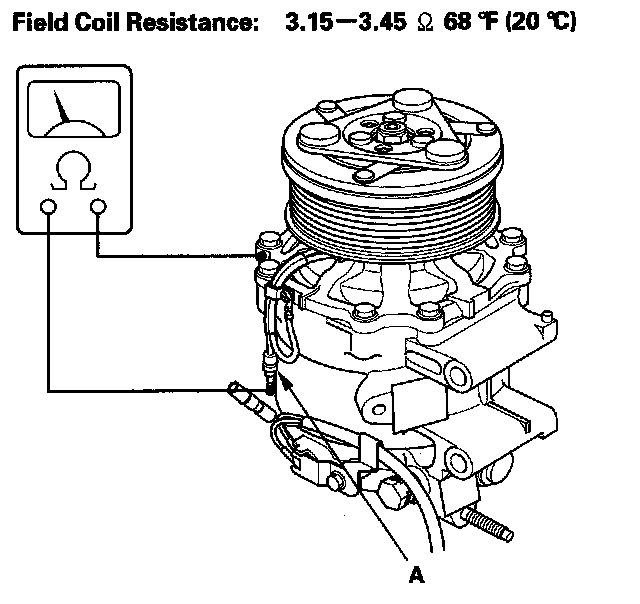 Field Coil Resistance: 3.15—3.45 Ω 68 °F (20 °C)

Ω

A