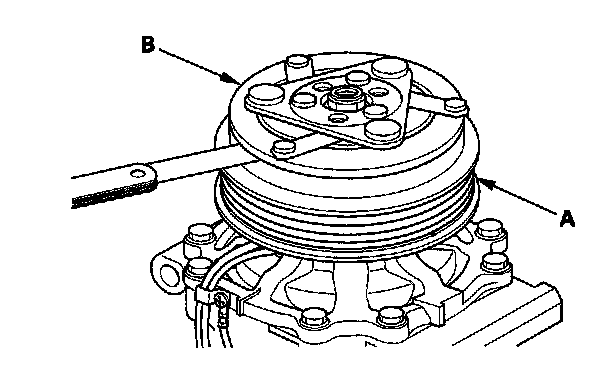 B

A