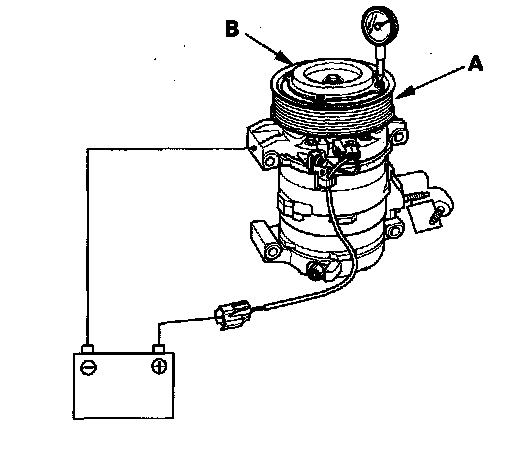 B

A

⊖ ⊕