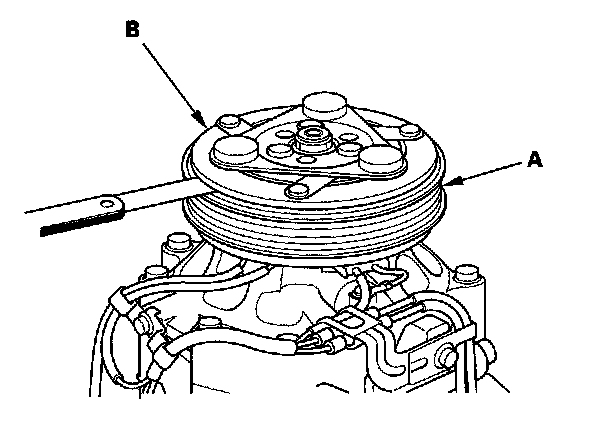 B

A