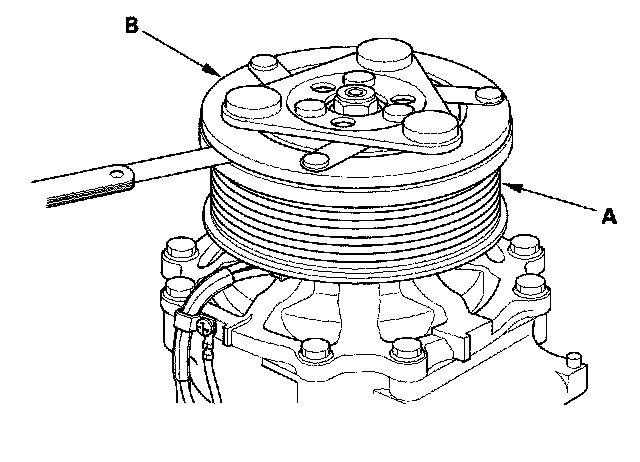 B

A