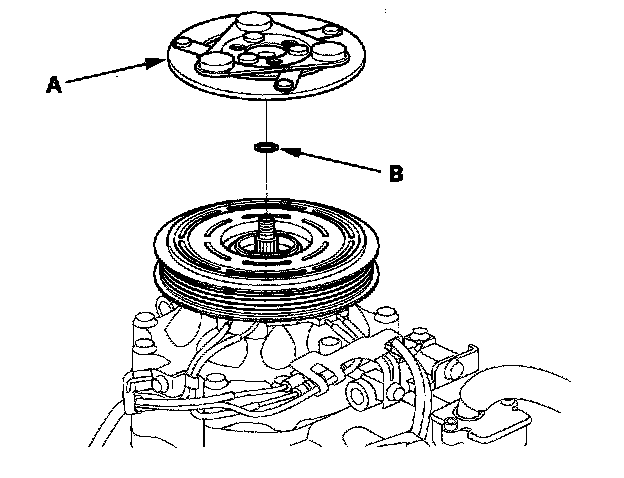 A
B