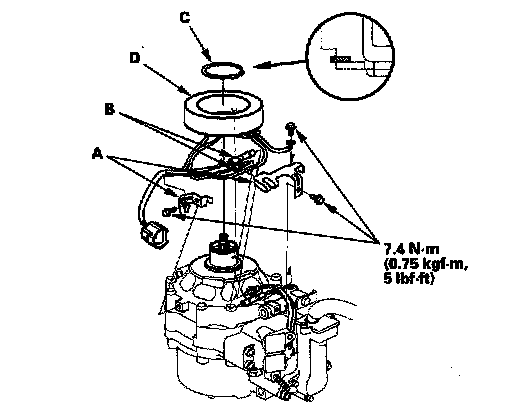 C

D

B

A

7.4 N·m
(0.75 kgf·m,
5 lbf·ft)