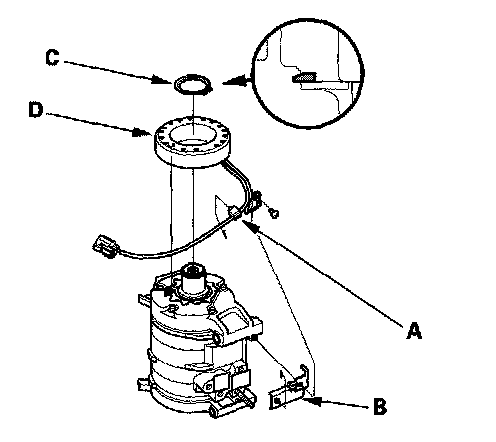 C
D
A
B