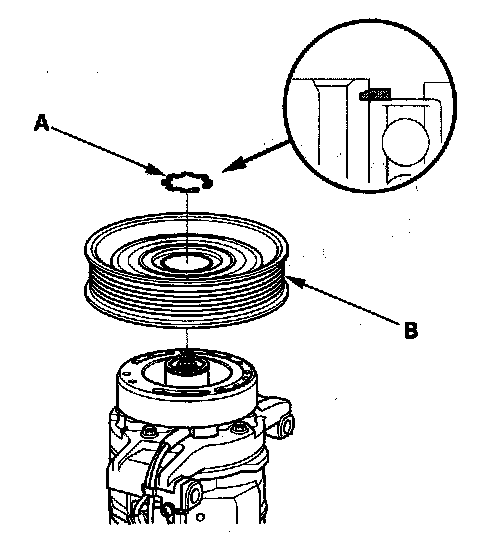 A

B