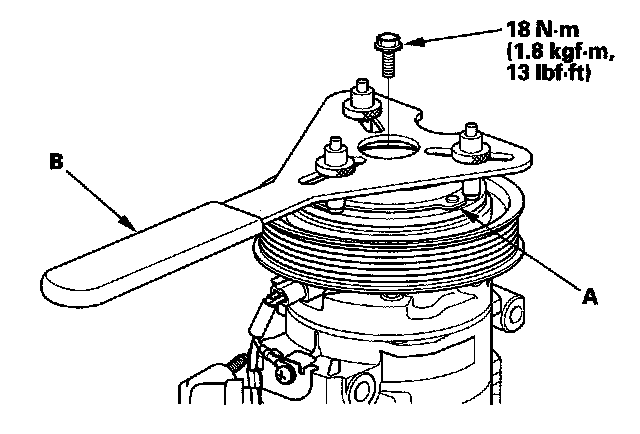 18 N·m
(1.8 kgf·m,
13 lbf·ft)

B

A