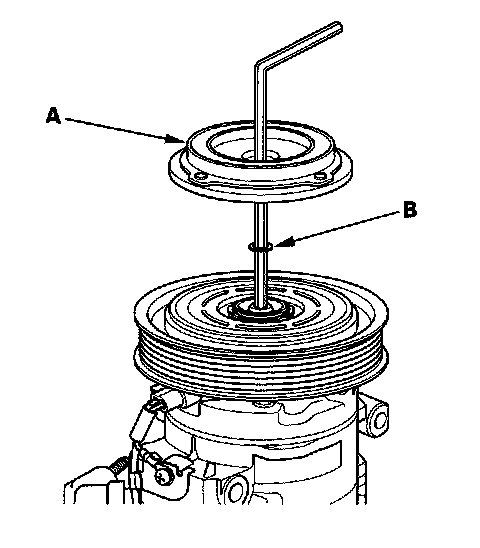 A

B