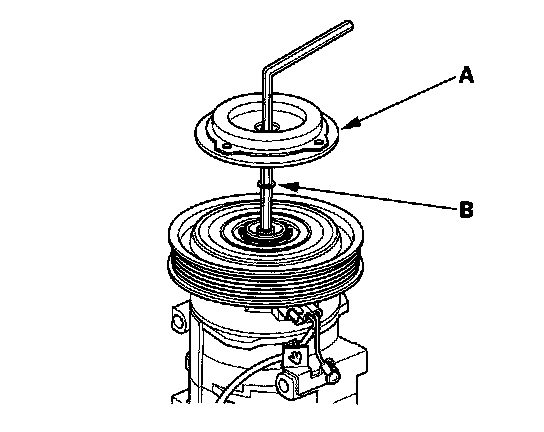 A

B