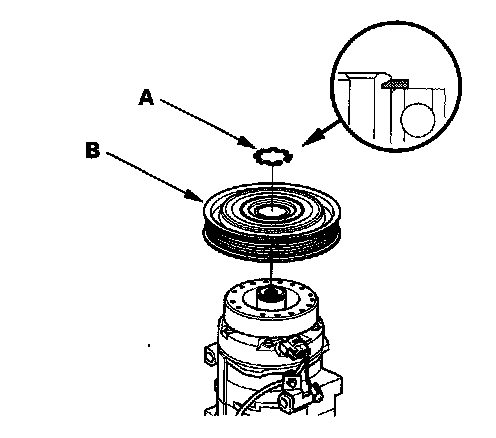 A
B