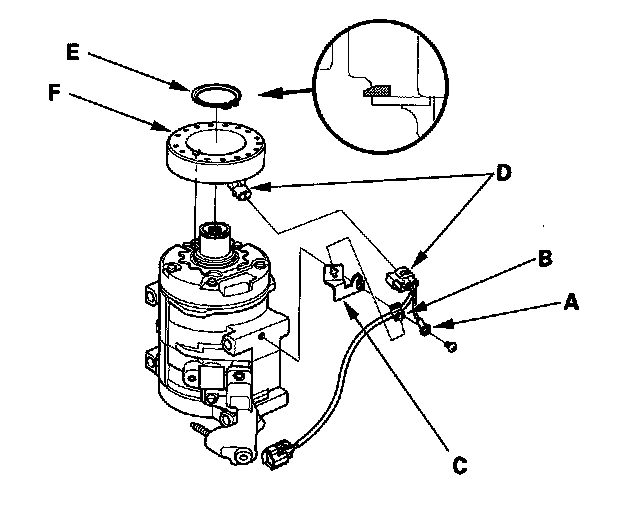 E
F
D
B
A
C