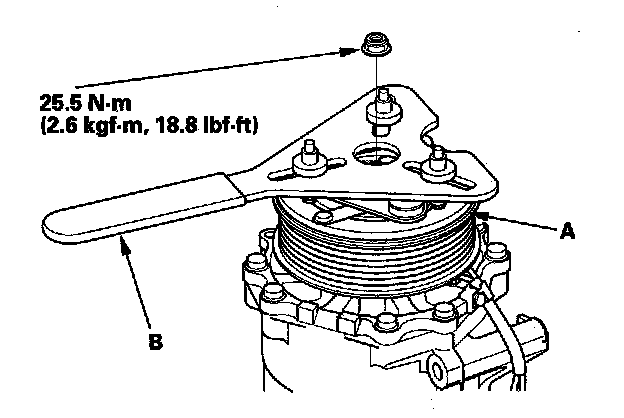 25.5 N·m
(2.6 kgf·m, 18.8 lbf·ft)

A

B