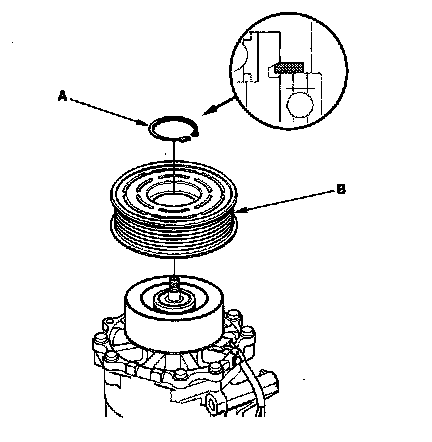 A

B