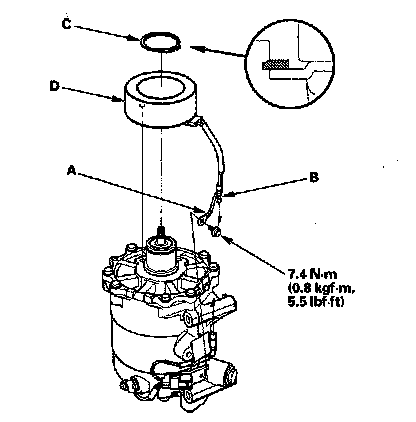 C

D

A

B

7.4 N·m
(0.8 kgf·m,
5.5 lbf·ft)