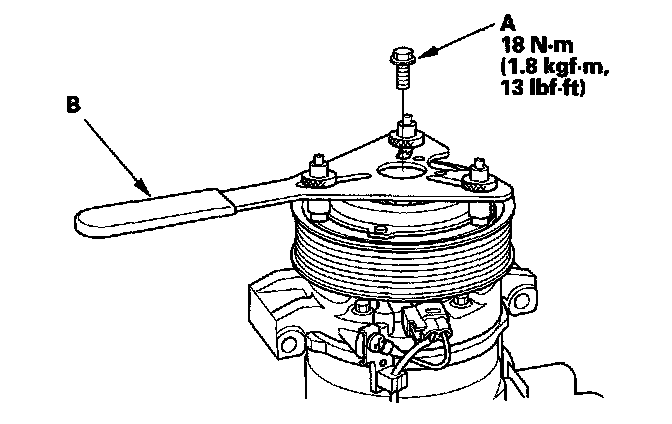 A
18 N·m
(1.8 kgf·m,
13 lbf·ft)

B