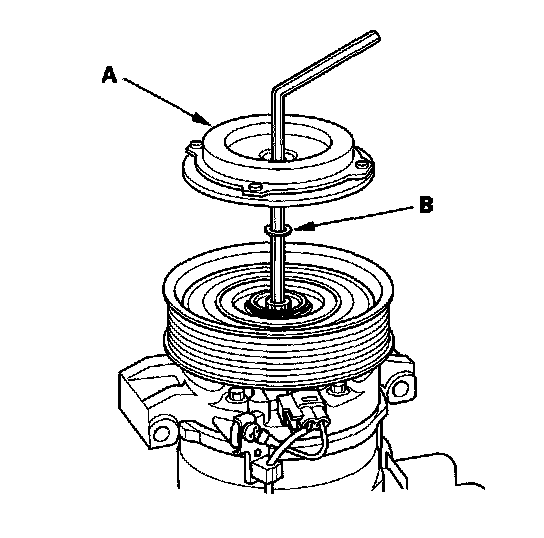 A

B