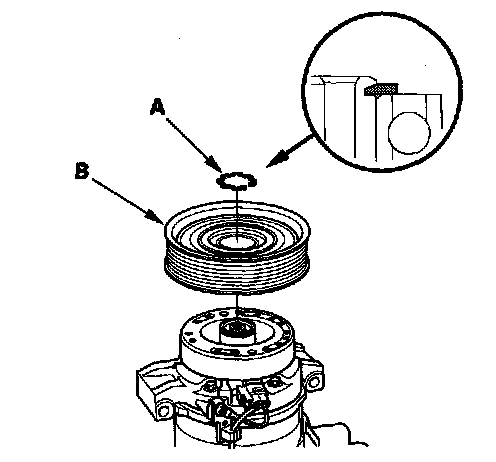 A

B