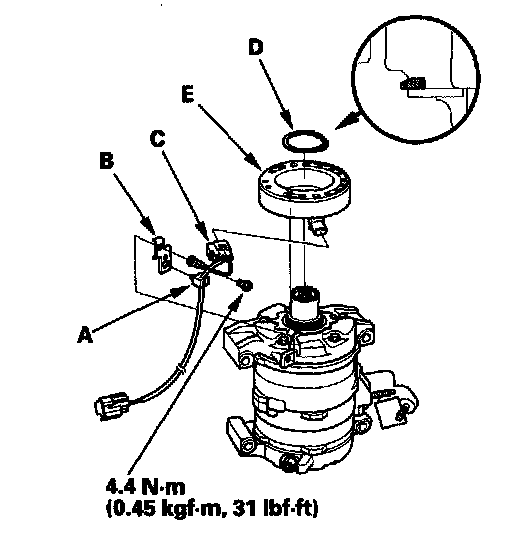 D
E
C
B
A
4.4 N·m
(0.45 kgf·m, 31 lbf·ft)