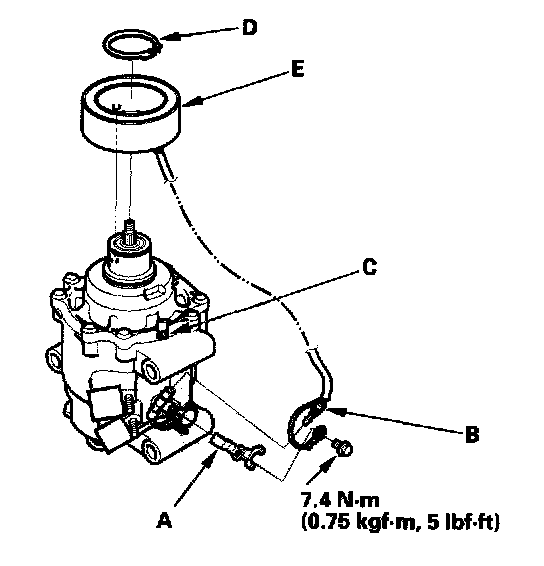 D

E

C

B

A

7.4 N·m
(0.75 kgf·m, 5 lbf·ft)