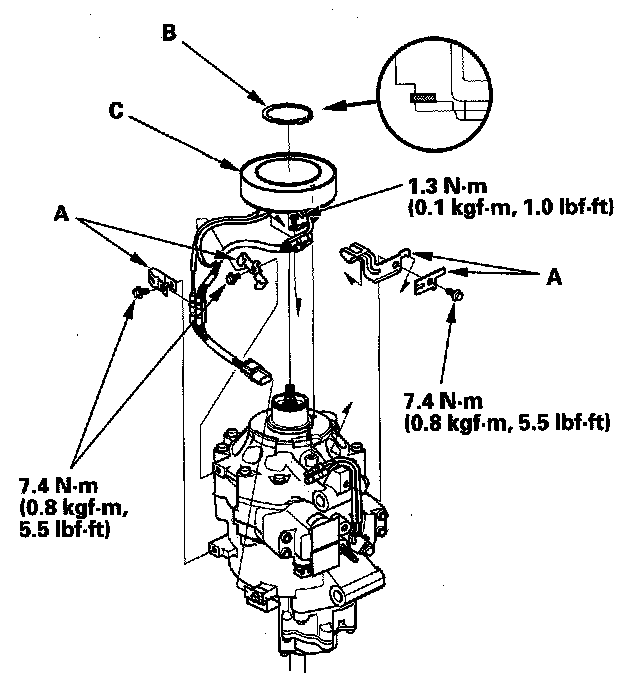 B

C

1.3 N·m
(0.1 kgf·m, 1.0 lbf·ft)

A

A

7.4 N·m
(0.8 kgf·m, 5.5 lbf·ft)

7.4 N·m
(0.8 kgf·m,
5.5 lbf·ft)