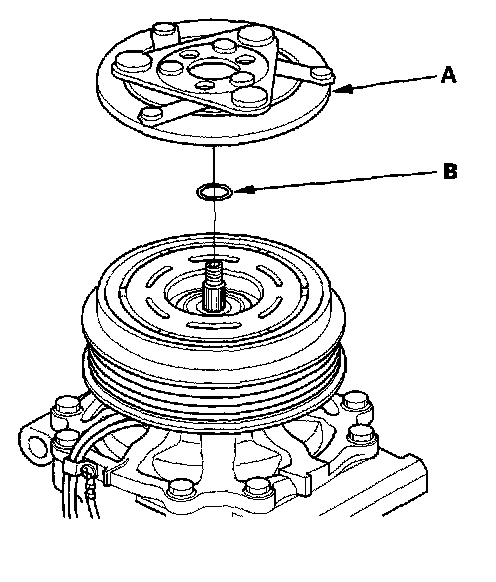 A

B