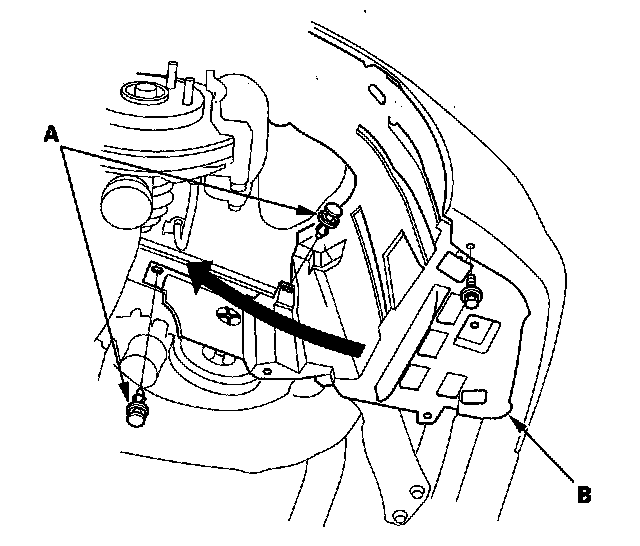 A

B