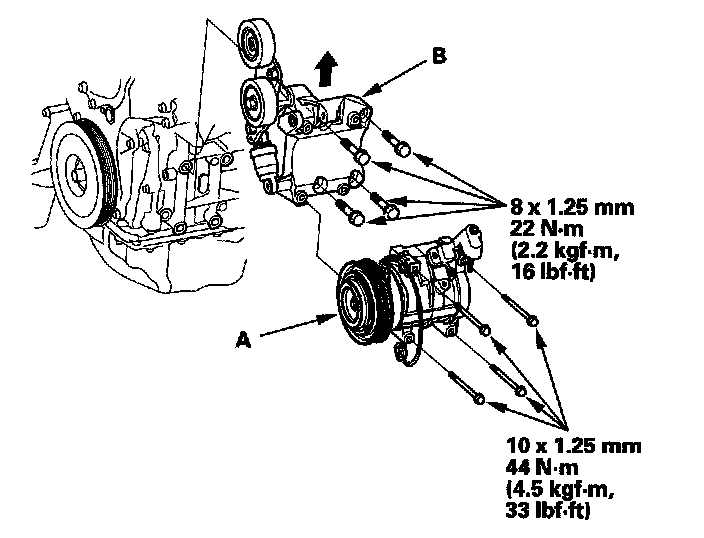 B

8 x 1.25 mm
22 N·m
(2.2 kgf·m,
16 lbf·ft)

A

10 x 1.25 mm
44 N·m
(4.5 kgf·m,
33 lbf·ft)