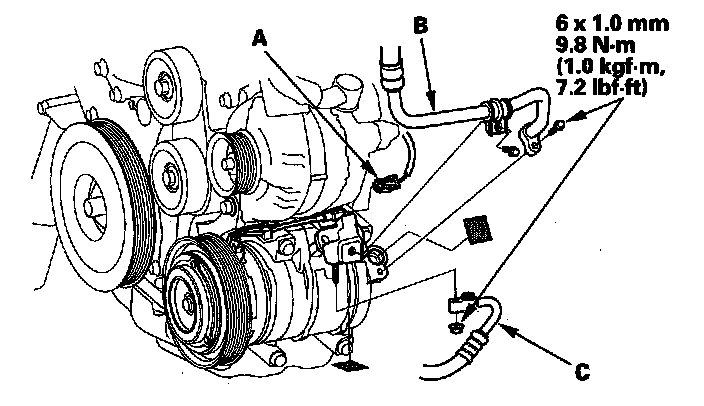 A

B

6 x 1.0 mm
9.8 N·m
(1.0 kgf·m,
7.2 lbf·ft)

C