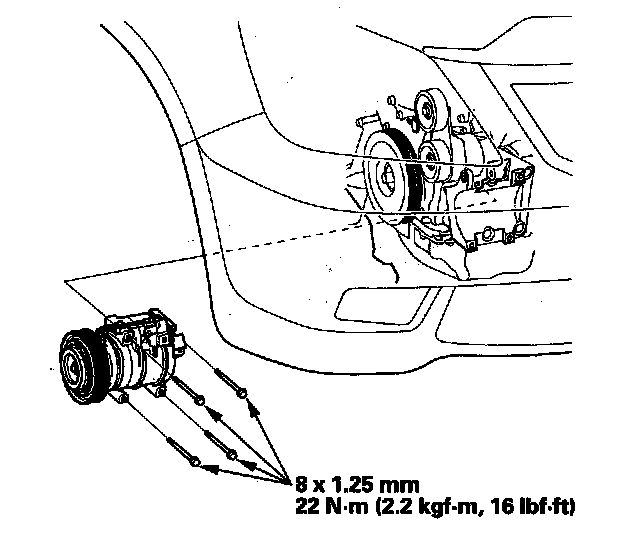 8 x 1.25 mm
22 N·m (2.2 kgf·m, 16 lbf·ft)