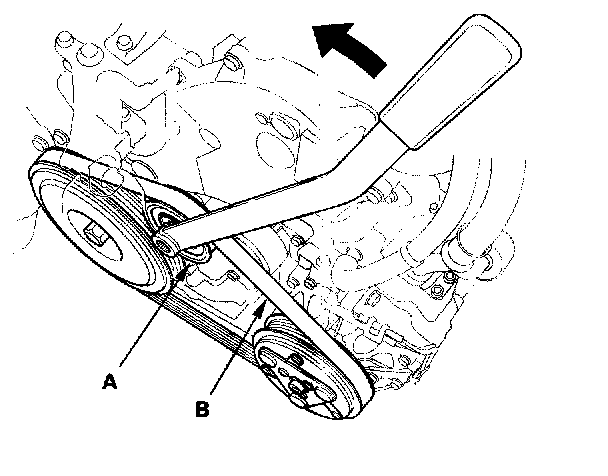 A

B