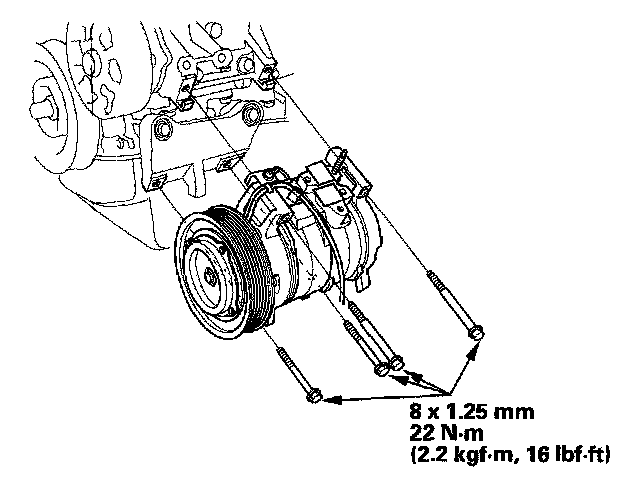 8 x 1.25 mm
22 N·m
(2.2 kgf·m, 16 lbf·ft)