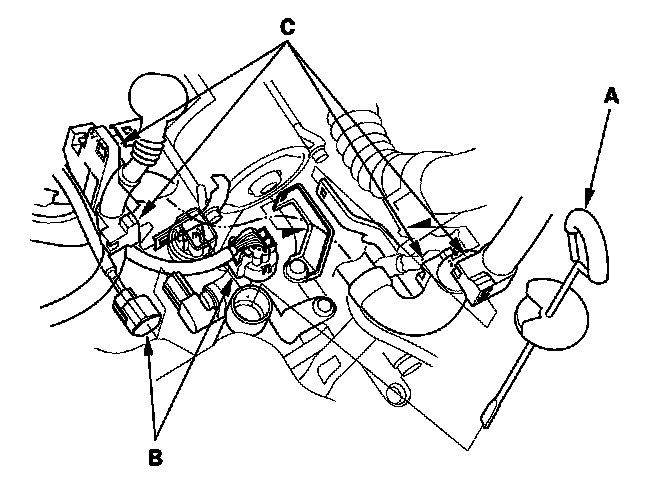 C
A
B