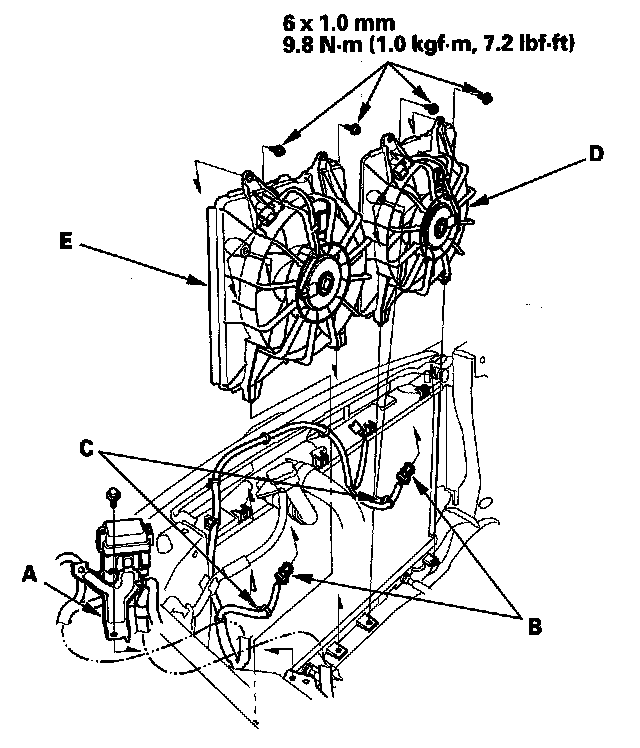 6 x 1.0 mm
9.8 N·m (1.0 kgf·m, 7.2 lbf·ft)

D

E

C

A

B