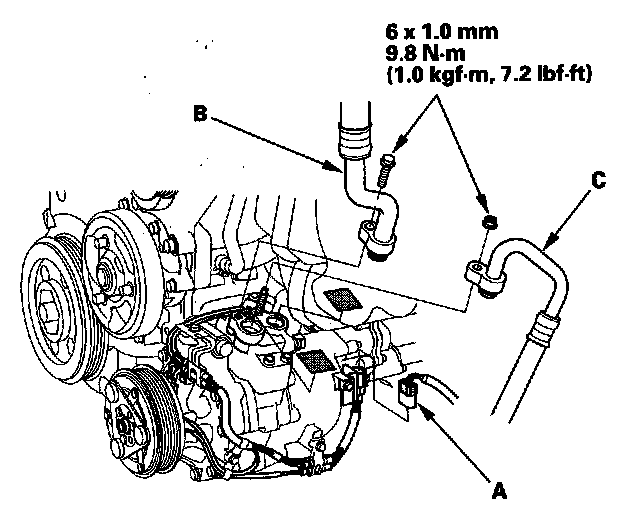 6 x 1.0 mm
9.8 N·m
(1.0 kgf·m, 7.2 lbf·ft)

B

C

A