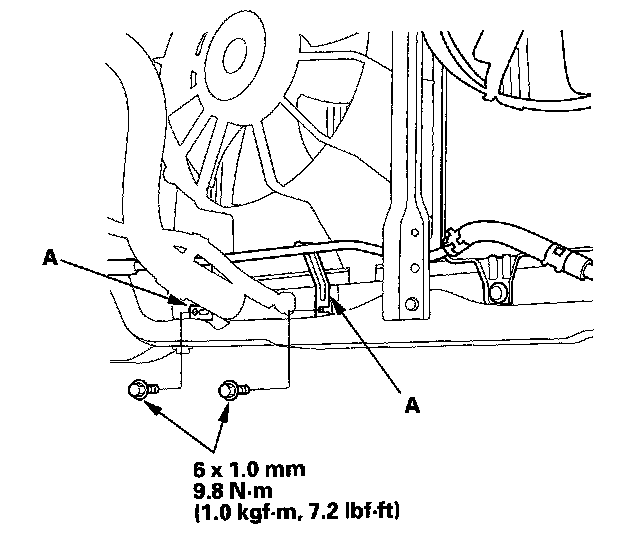 A

A

6 x 1.0 mm
9.8 N·m
(1.0 kgf·m, 7.2 lbf·ft)