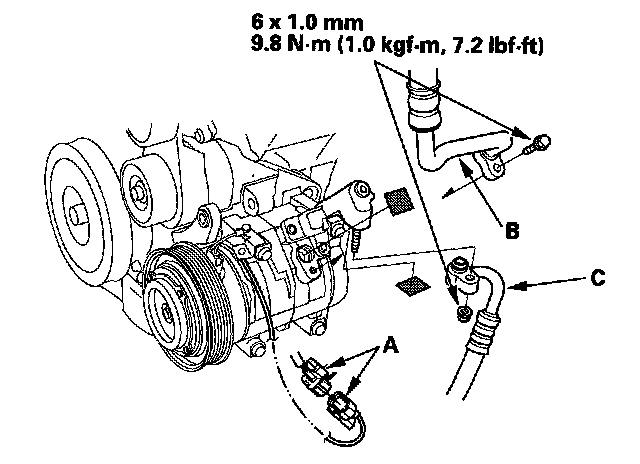 6 x 1.0 mm
9.8 N·m (1.0 kgf·m, 7.2 lbf·ft)

B

C

A