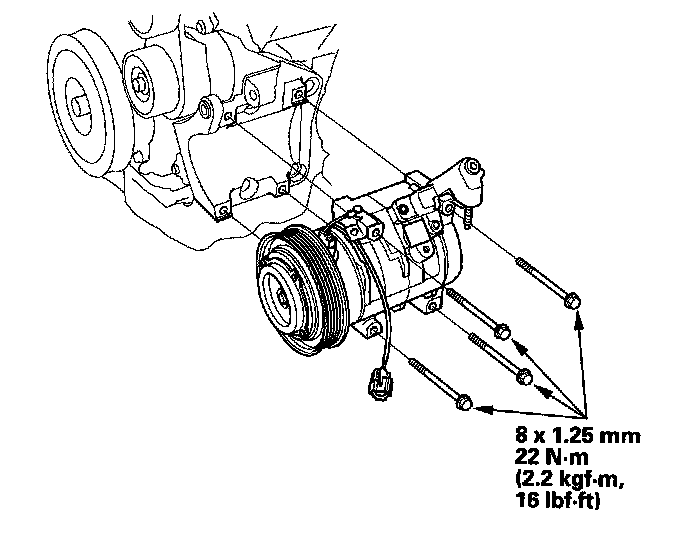 8 x 1.25 mm
22 N·m
(2.2 kgf·m,
16 lbf·ft)