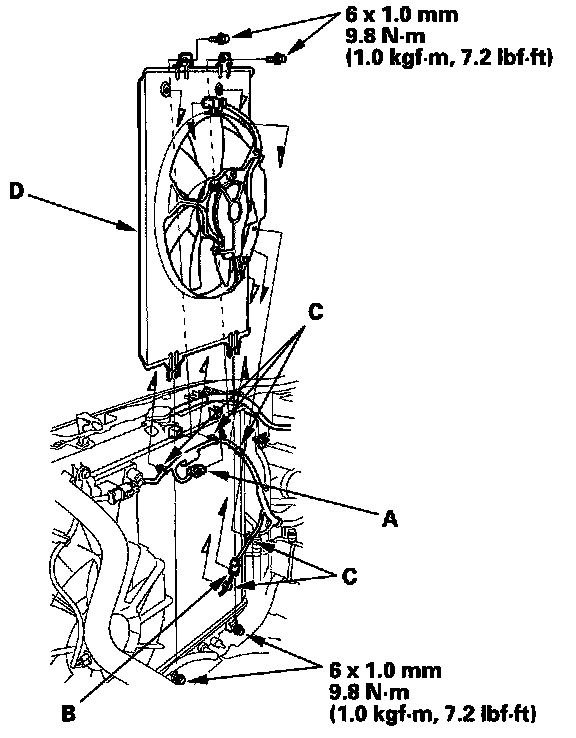 6 x 1.0 mm
9.8 N·m
(1.0 kgf·m, 7.2 lbf·ft)

D

C

A

C

6 x 1.0 mm
9.8 N·m
(1.0 kgf·m, 7.2 lbf·ft)

B