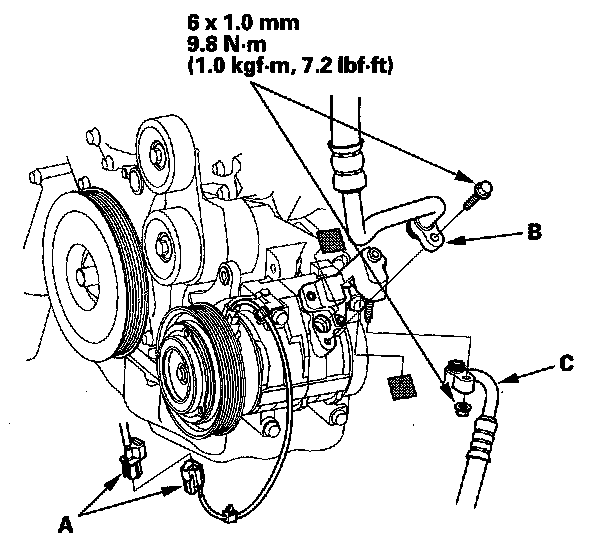 6 x 1.0 mm
9.8 N·m
(1.0 kgf·m, 7.2 lbf·ft)

B

C

A