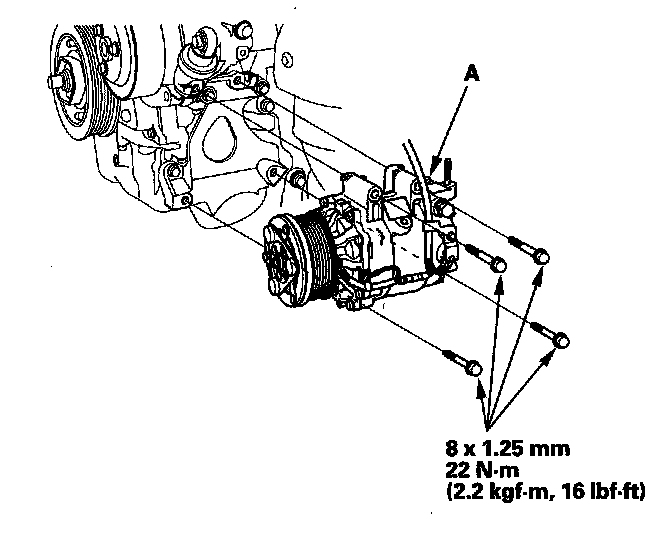 A

8 x 1.25 mm
22 N·m
(2.2 kgf·m, 16 lbf·ft)