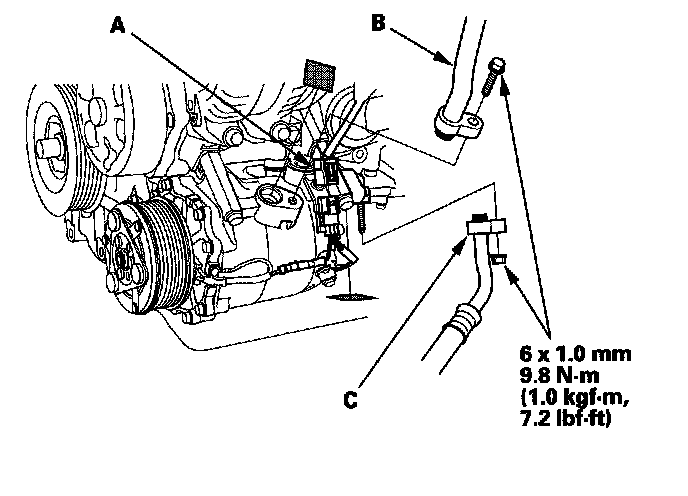 A

B

C

6 x 1.0 mm
9.8 N·m
(1.0 kgf·m,
7.2 lbf·ft)