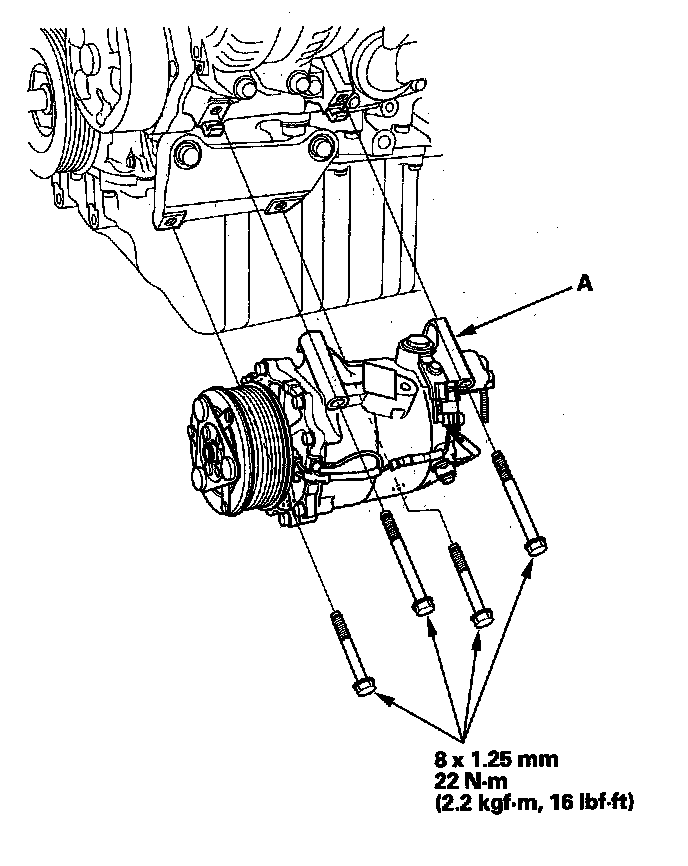 A

8 x 1.25 mm
22 N·m
(2.2 kgf·m, 16 lbf·ft)