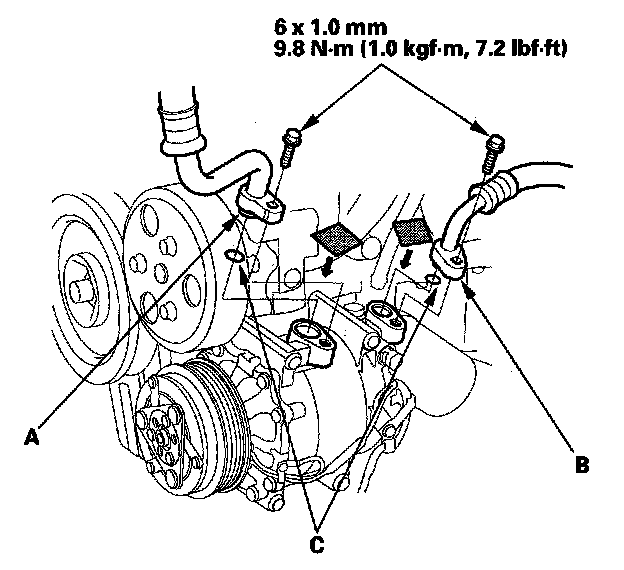 6 x 1.0 mm
9.8 N·m (1.0 kgf·m, 7.2 lbf·ft)

A

B

C