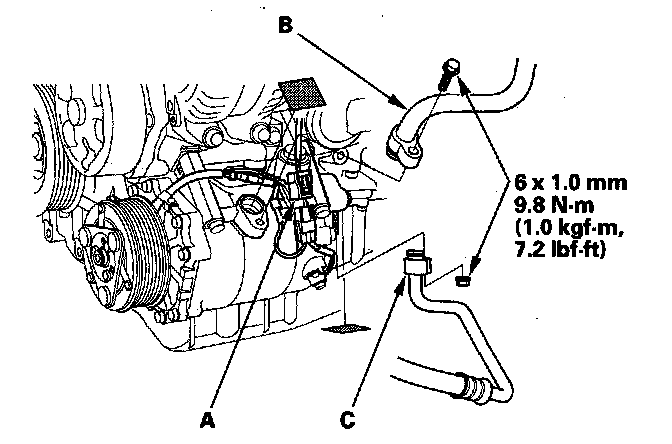 B

6 x 1.0 mm
9.8 N·m
(1.0 kgf·m,
7.2 lbf·ft)

A

C