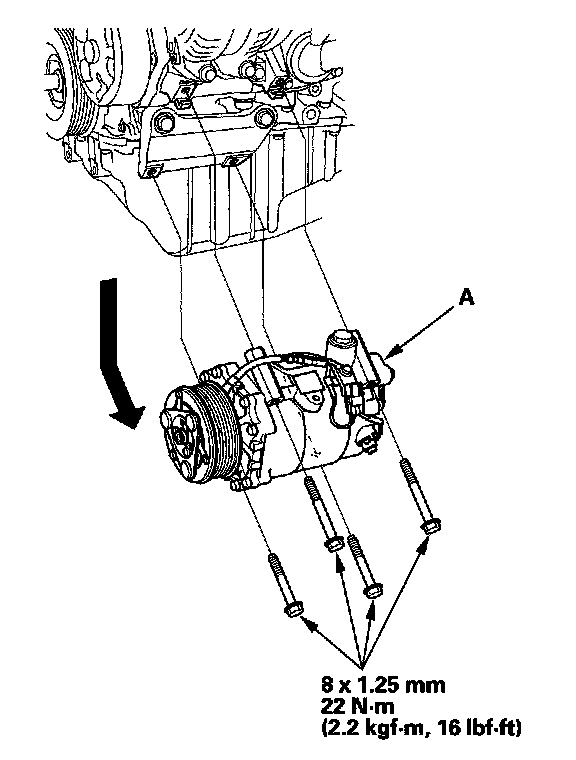 A

8 x 1.25 mm
22 N·m
(2.2 kgf·m, 16 lbf·ft)