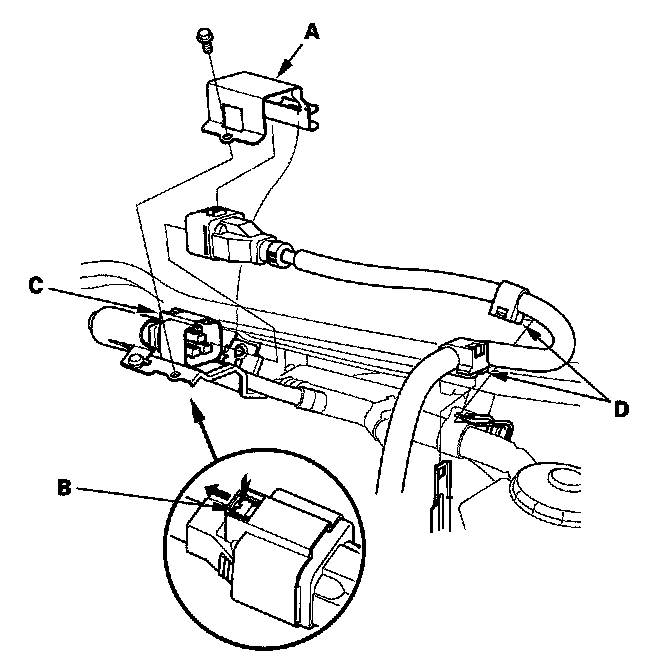 A

C

D

B