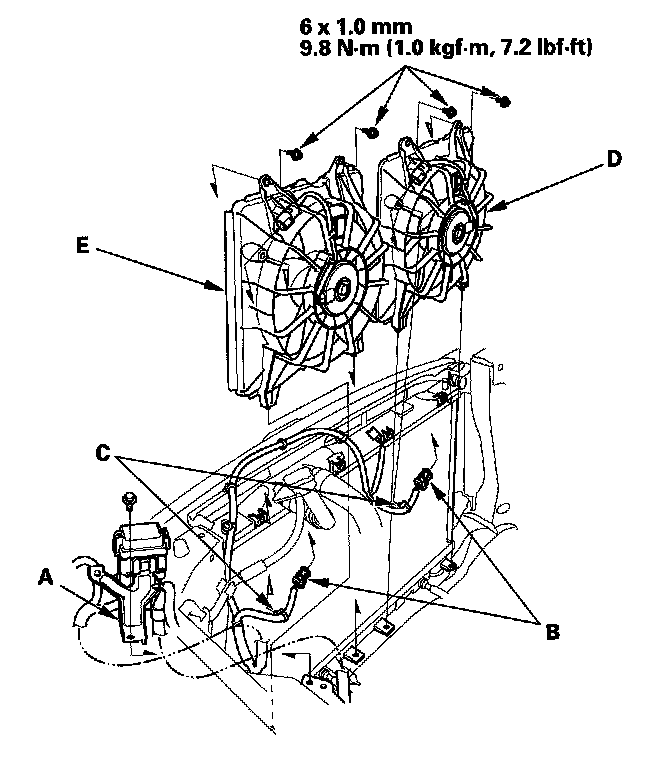 6 x 1.0 mm
9.8 N·m (1.0 kgf·m, 7.2 lbf·ft)

D

E

C

A

B