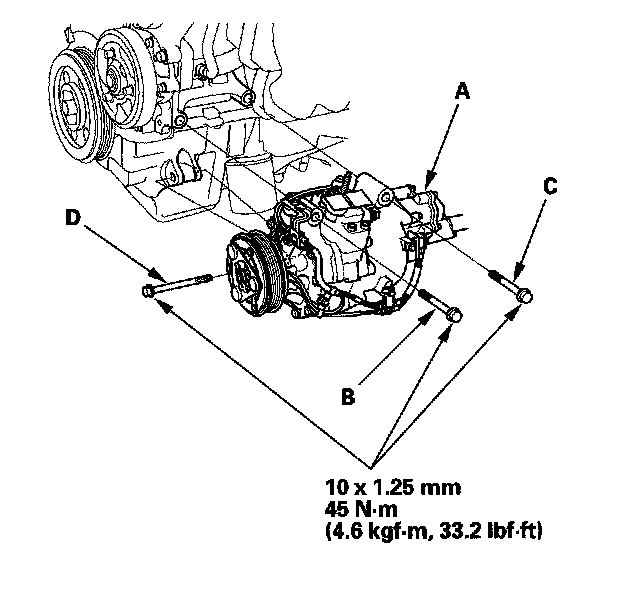 A

C

D

B

10 x 1.25 mm
45 N·m
(4.6 kgf·m, 33.2 lbf·ft)