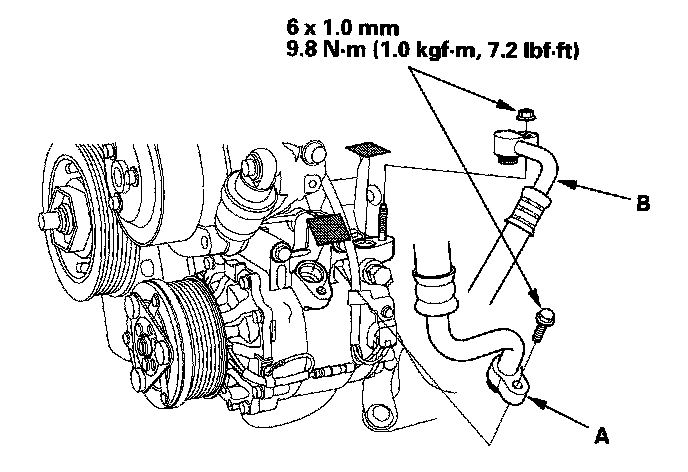 6 x 1.0 mm
9.8 N·m (1.0 kgf·m, 7.2 lbf·ft)

B

A